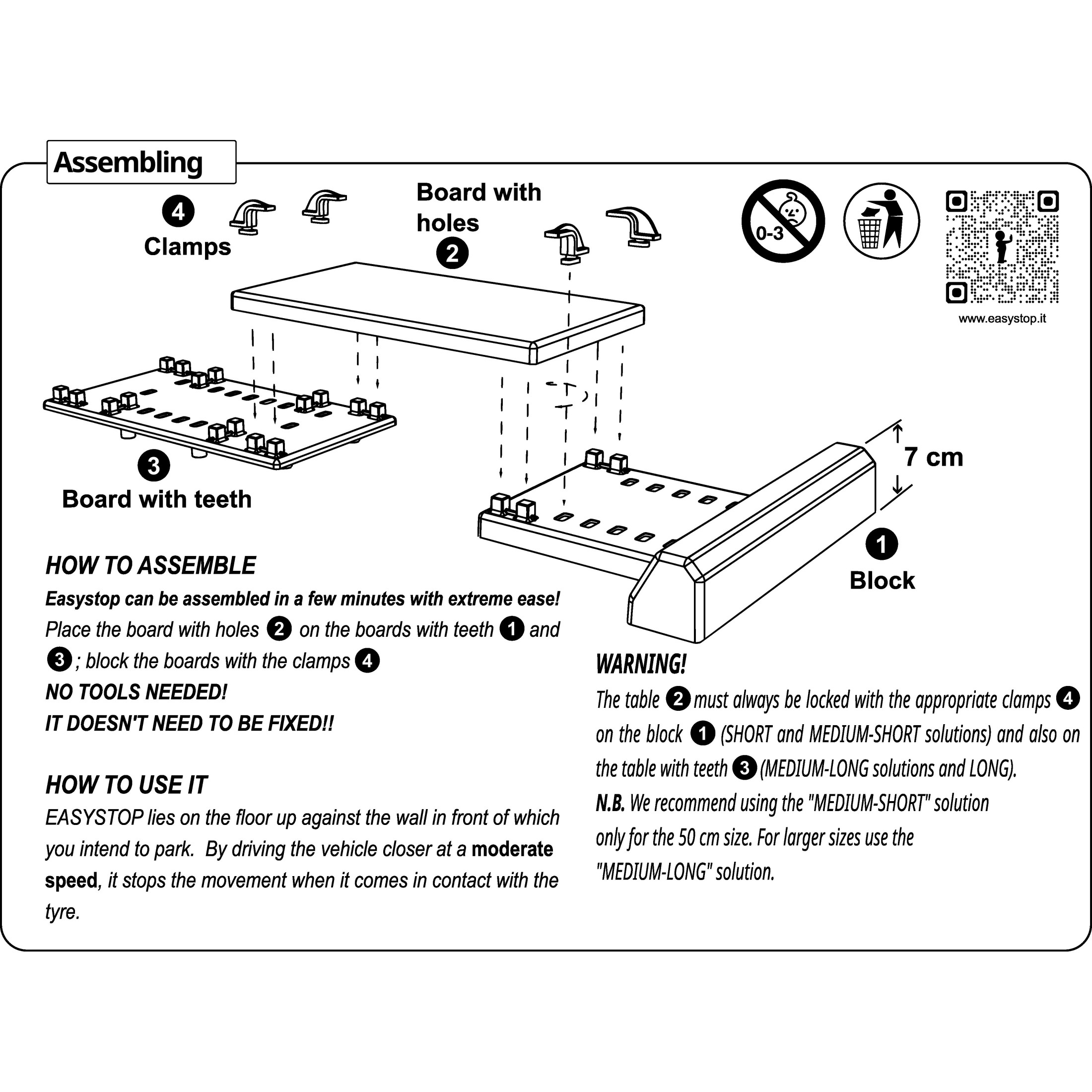 Assembling

4 Clamps

Board with holes 2

0-3

www.easystop.it

3 Board with teeth

7 cm

1 Block

HOW TO ASSEMBLE

Easystop can be assembled in a few minutes with extreme ease!

Place the board with holes 2 on the boards with teeth 1 and 3; block the boards with the clamps 4

NO TOOLS NEEDED!

IT DOESN'T NEED TO BE FIXED!!

HOW TO USE IT

EASYSTOP lies on the floor up against the wall in front of which you intend to park. By driving the vehicle closer at a moderate speed, it stops the movement when it comes in contact with the tyre.

WARNING!

The table 2 must always be locked with the appropriate clamps 4 on the block 1 (SHORT and MEDIUM-SHORT solutions) and also on the table with teeth 3 (MEDIUM-LONG solutions and LONG).

N.B. We recommend using the "MEDIUM-SHORT" solution only for the 50 cm size. For larger sizes use the "MEDIUM-LONG" solution.